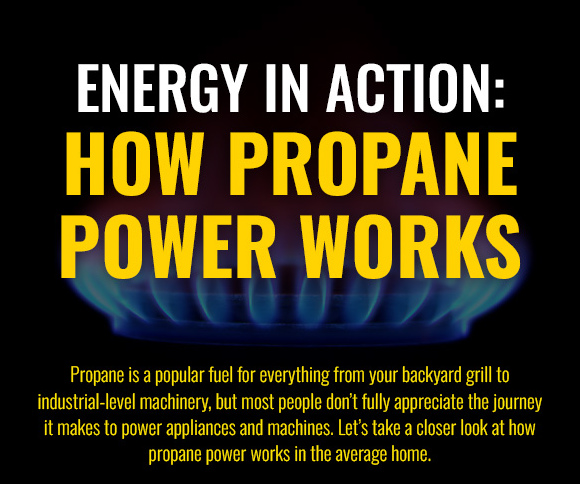 ENERGY IN ACTION:
HOW PROPANE POWER WORKS

Propane is a popular fuel for everything from your backyard grill to industrial-level machinery, but most people don't fully appreciate the journey it makes to power appliances and machines. Let's take a closer look at how propane power works in the average home.